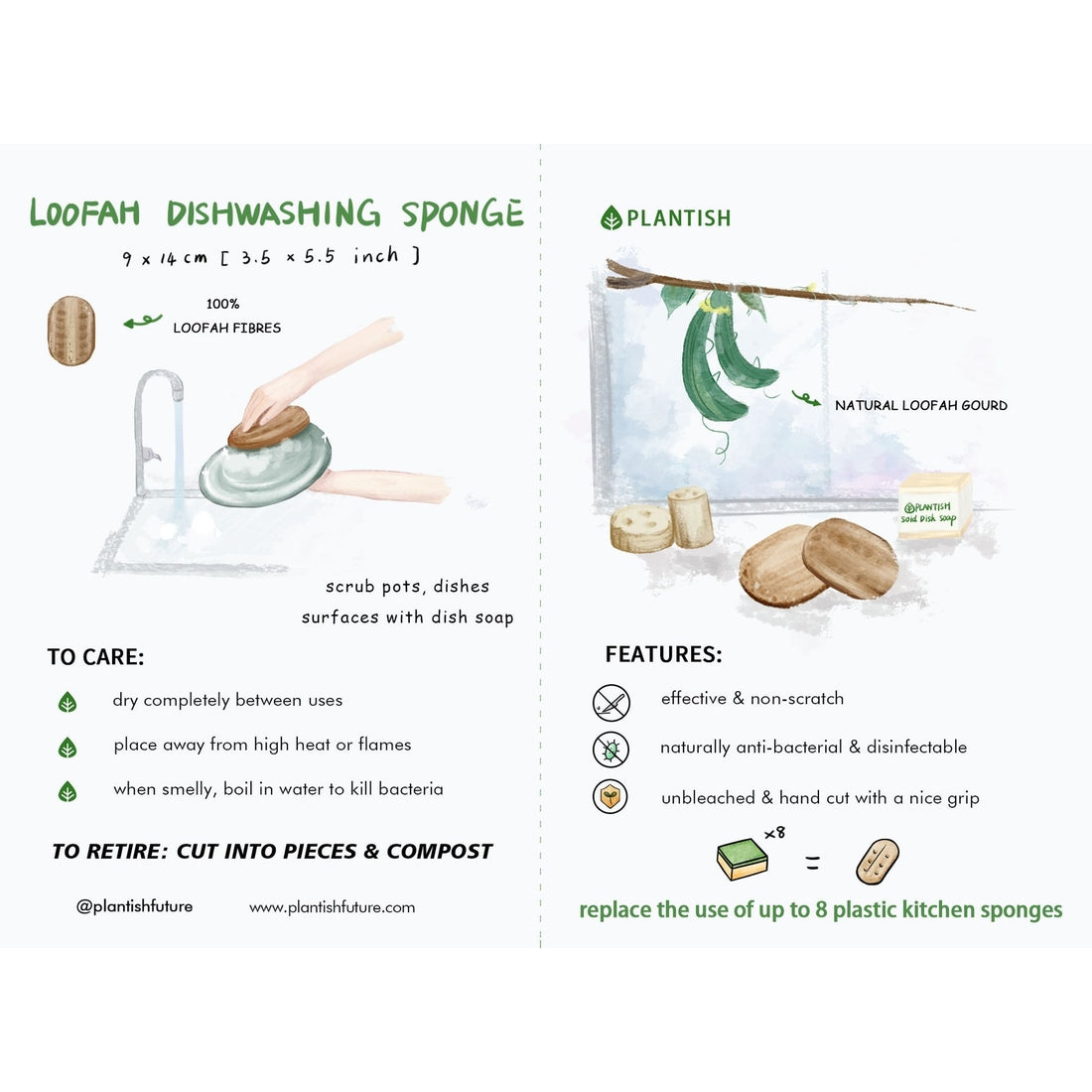 LOOFAH DISHWASHING SPONGE

9 x 14 cm [ 3.5 x 5.5 inch ]

100%
LOOFAH FIBRES

scrub pots, dishes
surfaces with dish soap

TO CARE:

dry completely between uses

place away from high heat or flames

when smelly, boil in water to kill bacteria

TO RETIRE: CUT INTO PIECES & COMPOST

@plantishfuture www.plantishfuture.com

PLANTISH

NATURAL LOOFAH GOURD

PLANTISH
Solid Dish Soap

FEATURES:

effective & non-scratch

naturally anti-bacterial & disinfectable

unbleached & hand cut with a nice grip

x8 =

replace the use of up to 8 plastic kitchen sponges